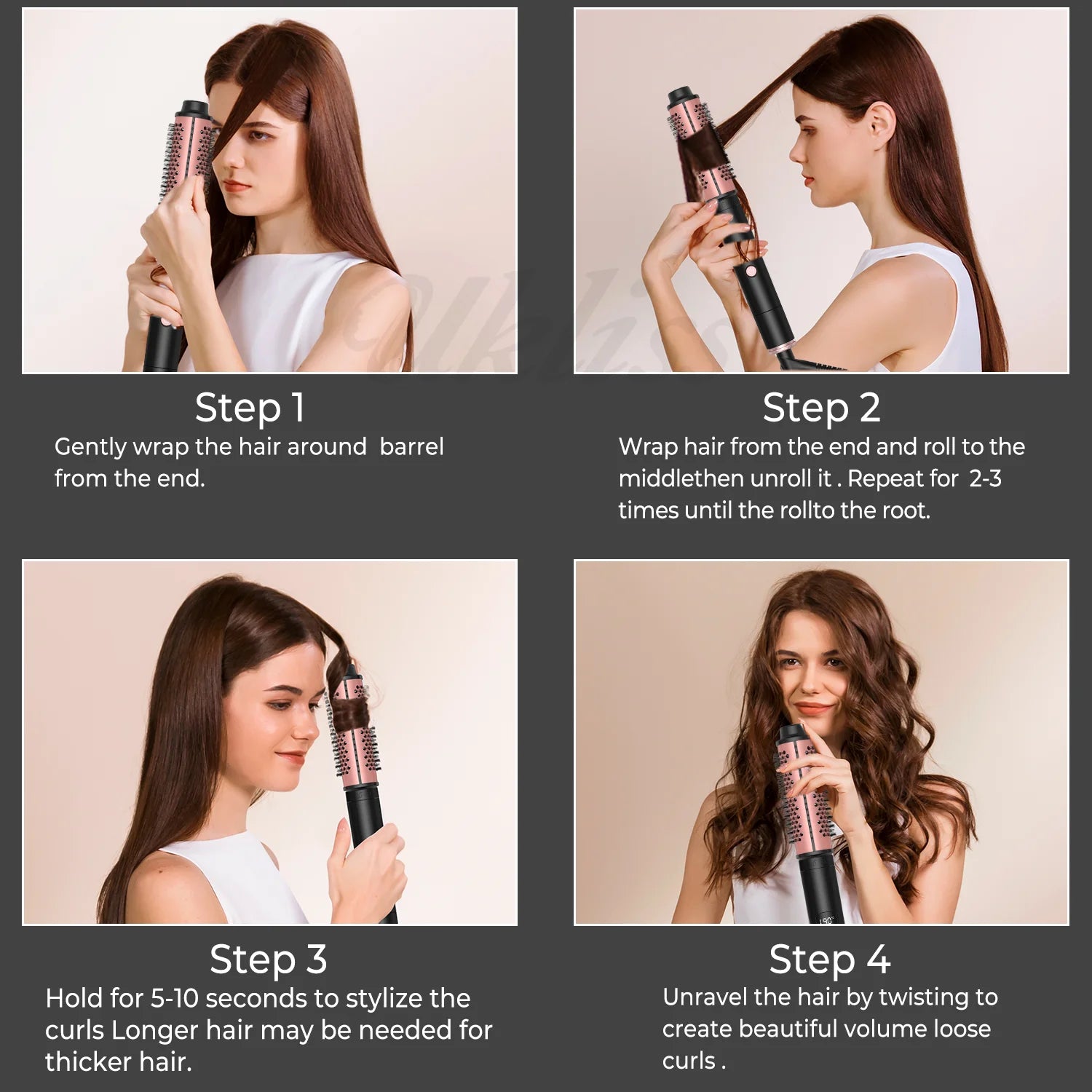 Step 1
Gently wrap the hair around barrel from the end.

Step 2
Wrap hair from the end and roll to the middlethen unroll it . Repeat for 2-3 times until the rollto the root.

Step 3
Hold for 5-10 seconds to stylize the curls Longer hair may be needed for thicker hair.

Step 4
Unravel the hair by twisting to create beautiful volume loose curls .